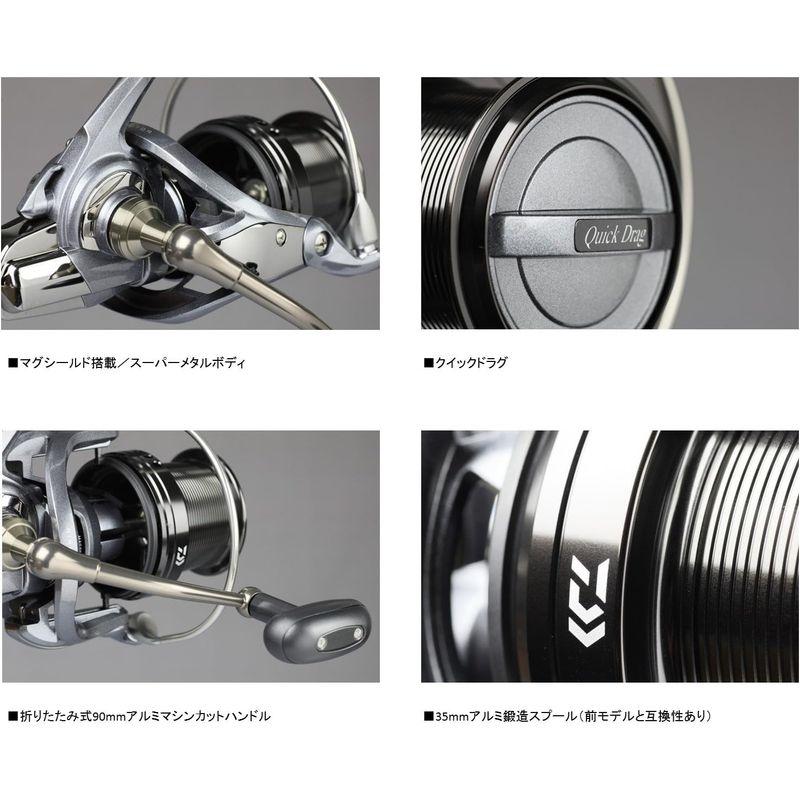 ■マグシールド搭載／スーパーメタルボディ

Quick Drag

■クイックドラグ

■折りたたみ式90mmアルミマシンカットハンドル

■35mmアルミ鍛造スプール（前モデルと互換性あり）