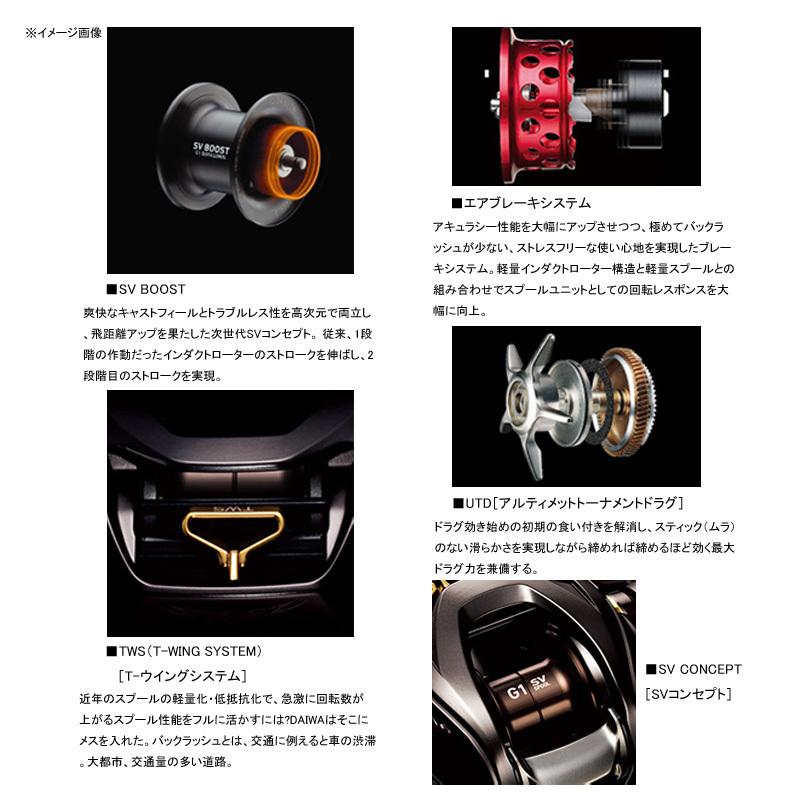 ※イメージ画像

SV BOOST
G1 DURALUMIN

■SV BOOST
爽快なキャストフィールとトラブルレス性を高次元で両立し、飛距離アップを果たした次世代SVコンセプト。従来、1段階の作動だったインダクトローターのストロークを伸ばし、2段階目のストロークを実現。

■TWS(T-WING SYSTEM)
[T-ウイングシステム]
近年のスプールの軽量化・低抵抗化で、急激に回転数が上がるスプール性能をフルに活かすには?DAIWAはそこにメスを入れた。バックラッシュとは、交通に例えると車の渋滞。大都市、交通量の多い道路。

■エアブレーキシステム
アキュラシー性能を大幅にアップさせつつ、極めてバックラッシュが少ない、ストレスフリーな使い心地を実現したブレーキシステム。軽量インダクトローター構造と軽量スプールとの組み合わせでスプールユニットとしての回転レスポンスを大幅に向上。

■UTD[アルティメットトーナメントドラグ]
ドラグ効き始めの初期の食い付きを解消し、スティック(ムラ)のない滑らかさを実現しながら締めれば締めるほど効く最大ドラグ力を兼備する。

G1 SV SPOOL

■SV CONCEPT
[SVコンセプト]